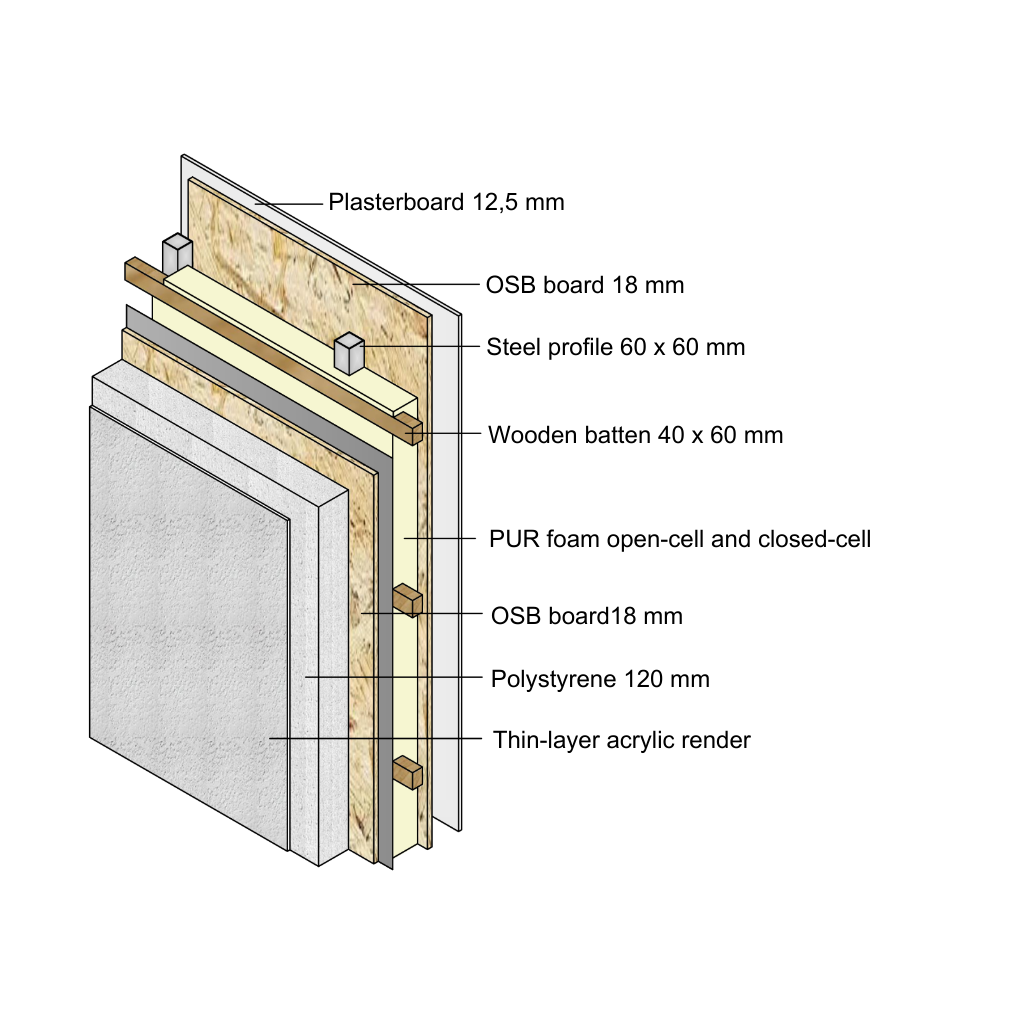 Plasterboard 12,5 mm
OSB board 18 mm
Steel profile 60 x 60 mm
Wooden batten 40 x 60 mm
PUR foam open-cell and closed-cell
OSB board18 mm
Polystyrene 120 mm
Thin-layer acrylic render