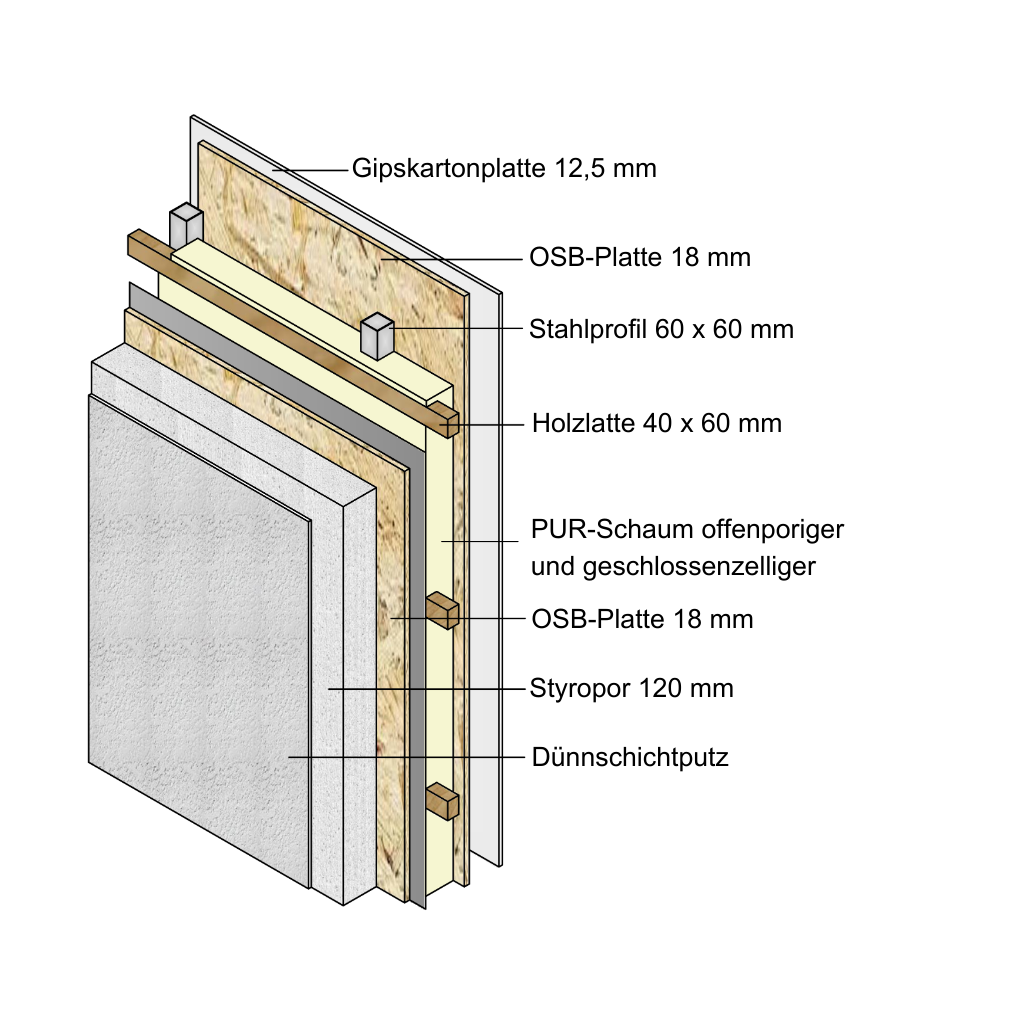 Gipskartonplatte 12,5 mm

OSB-Platte 18 mm

Stahlprofil 60 x 60 mm

Holzlatte 40 x 60 mm

PUR-Schaum offenporiger und geschlossenzelliger

OSB-Platte 18 mm

Styropor 120 mm

Dünnschichtputz