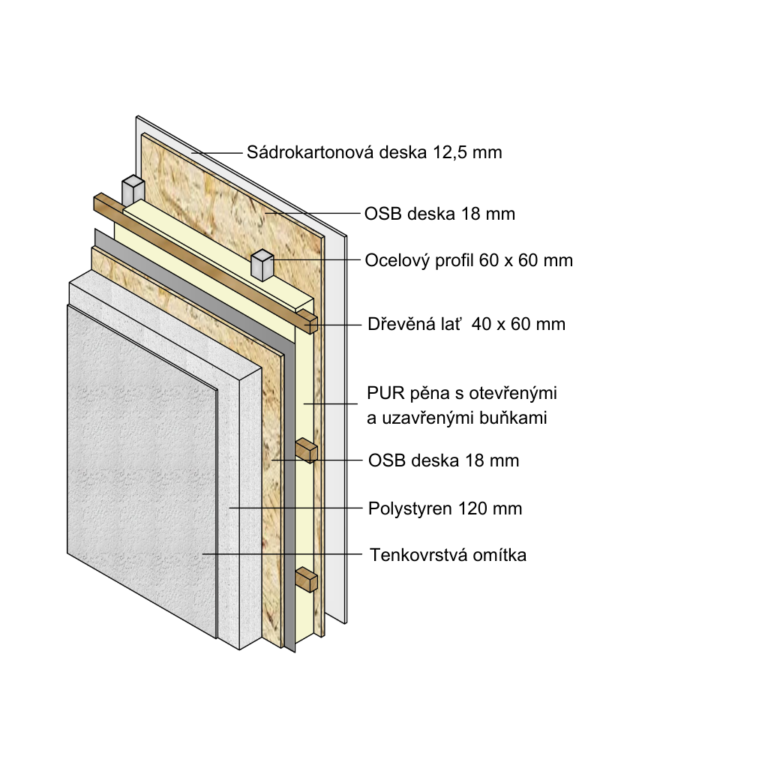 Sádrokartonová deska 12,5 mm

OSB deska 18 mm

Ocelový profil 60 x 60 mm

Dřevěná lať 40 x 60 mm

PUR pěna s otevřenými a uzavřenými buňkami

OSB deska 18 mm

Polystyren 120 mm

Tenkovrstvá omítka