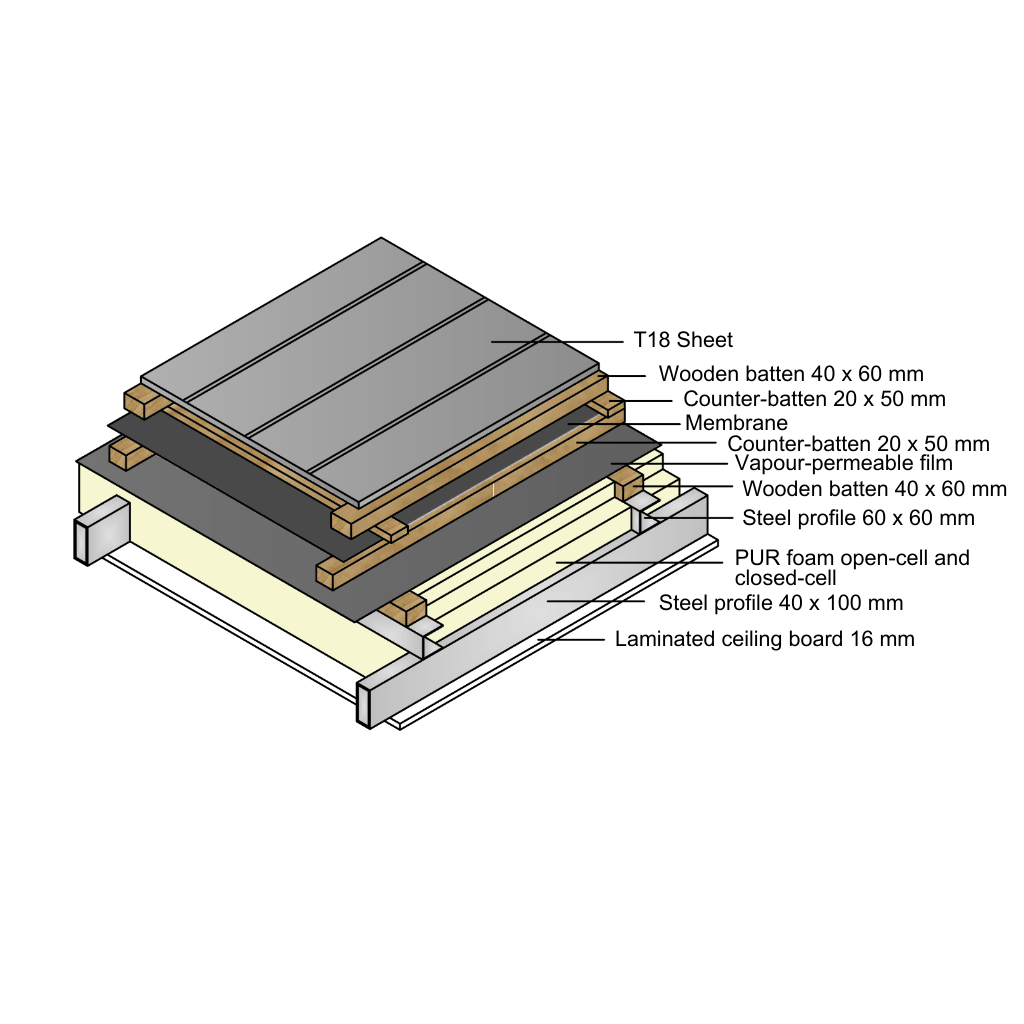 T18 Sheet
Wooden batten 40 x 60 mm
Counter-batten 20 x 50 mm
Membrane
Counter-batten 20 x 50 mm
Vapour-permeable film
Wooden batten 40 x 60 mm
Steel profile 60 x 60 mm
PUR foam open-cell and closed-cell
Steel profile 40 x 100 mm
Laminated ceiling board 16 mm