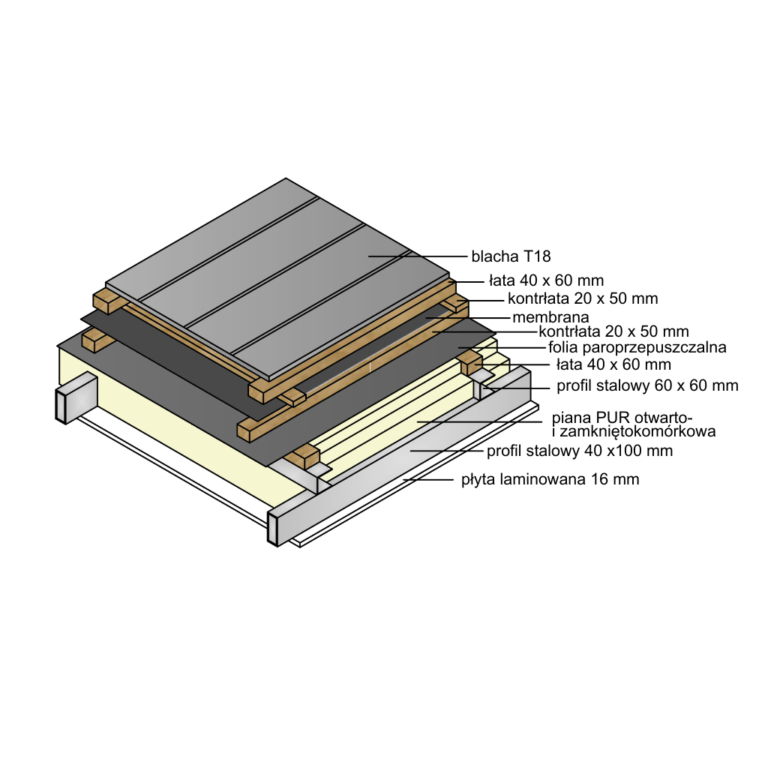 blacha T18
łata 40 x 60 mm
kontrłata 20 x 50 mm
membrana
kontrłata 20 x 50 mm
folia paroprzepuszczalna
łata 40 x 60 mm
profil stalowy 60 x 60 mm
piana PUR otwarto- i zamkniętokomórkowa
profil stalowy 40 x100 mm
płyta laminowana 16 mm