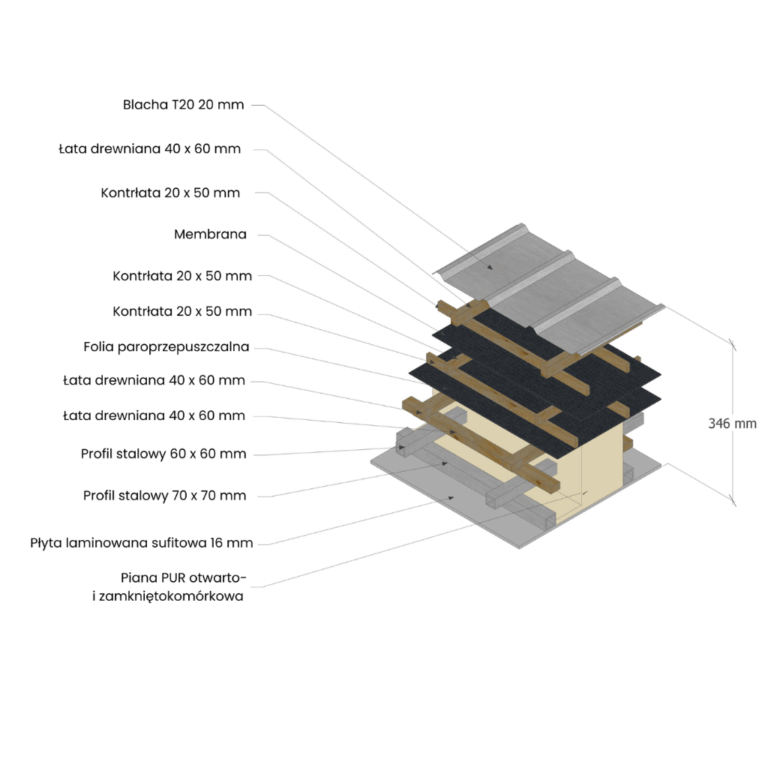 Blacha T20 20 mm

Łata drewniana 40 x 60 mm

Kontrłata 20 x 50 mm

Membrana

Kontrłata 20 x 50 mm

Kontrłata 20 x 50 mm

Folia paroprzepuszczalna

Łata drewniana 40 x 60 mm

Łata drewniana 40 x 60 mm

Profil stalowy 60 x 60 mm

Profil stalowy 70 x 70 mm

Płyta laminowana sufitowa 16 mm

Piana PUR otwarto- i zamkniętokomórkowa

346 mm